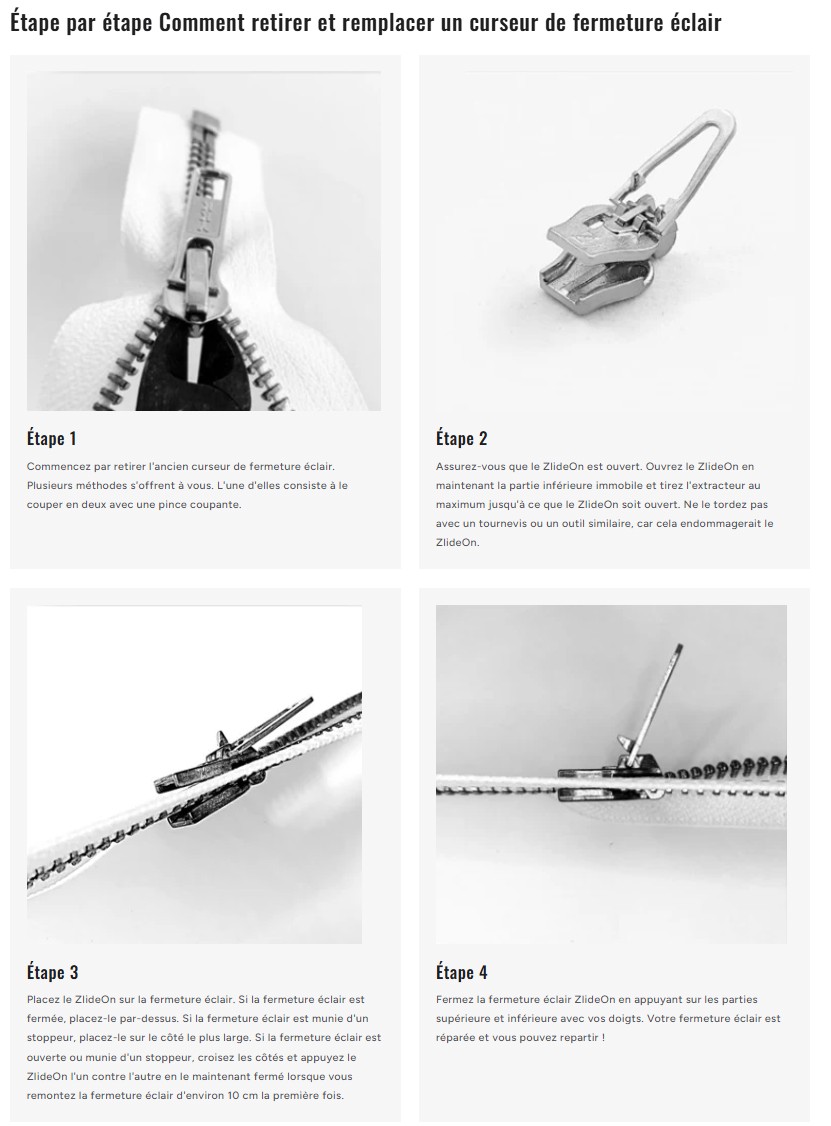 Étape par étape Comment retirer et remplacer un curseur de fermeture éclair

Étape 1

Commencez par retirer l'ancien curseur de fermeture éclair. Plusieurs méthodes s'offrent à vous. L'une d'elles consiste à le couper en deux avec une pince coupante.

Étape 2

Assurez-vous que le ZlideOn est ouvert. Ouvrez le ZlideOn en maintenant la partie inférieure immobile et tirez l'extracteur au maximum jusqu'à ce que le ZlideOn soit ouvert. Ne le tordez pas avec un tournevis ou un outil similaire, car cela endommagerait le ZlideOn.

Étape 3

Placez le ZlideOn sur la fermeture éclair. Si la fermeture éclair est fermée, placez-le par-dessus. Si la fermeture éclair est munie d'un stoppeur, placez-le sur le côté le plus large. Si la fermeture éclair est ouverte ou munie d'un stoppeur, croisez les côtés et appuyez le ZlideOn l'un contre l'autre en le maintenant fermé lorsque vous remontez la fermeture éclair d'environ 10 cm la première fois.

Étape 4

Fermez la fermeture éclair ZlideOn en appuyant sur les parties supérieure et inférieure avec vos doigts. Votre fermeture éclair est réparée et vous pouvez repartir !